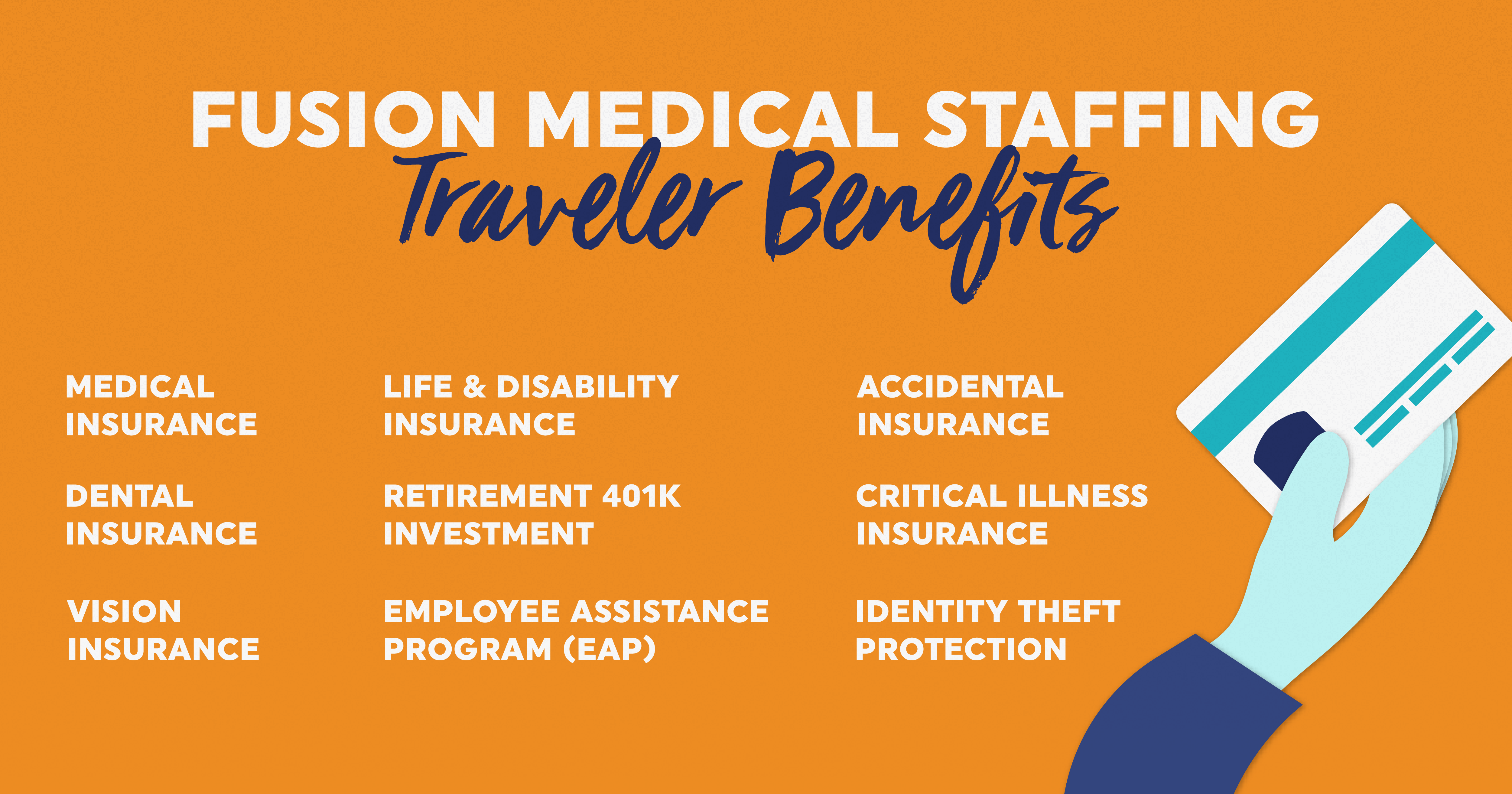 FUSION MEDICAL STAFFING
Traveler Benefits

MEDICAL INSURANCE

DENTAL INSURANCE

VISION INSURANCE

LIFE & DISABILITY INSURANCE

RETIREMENT 401K INVESTMENT

EMPLOYEE ASSISTANCE PROGRAM (EAP)

ACCIDENTAL INSURANCE

CRITICAL ILLNESS INSURANCE

IDENTITY THEFT PROTECTION