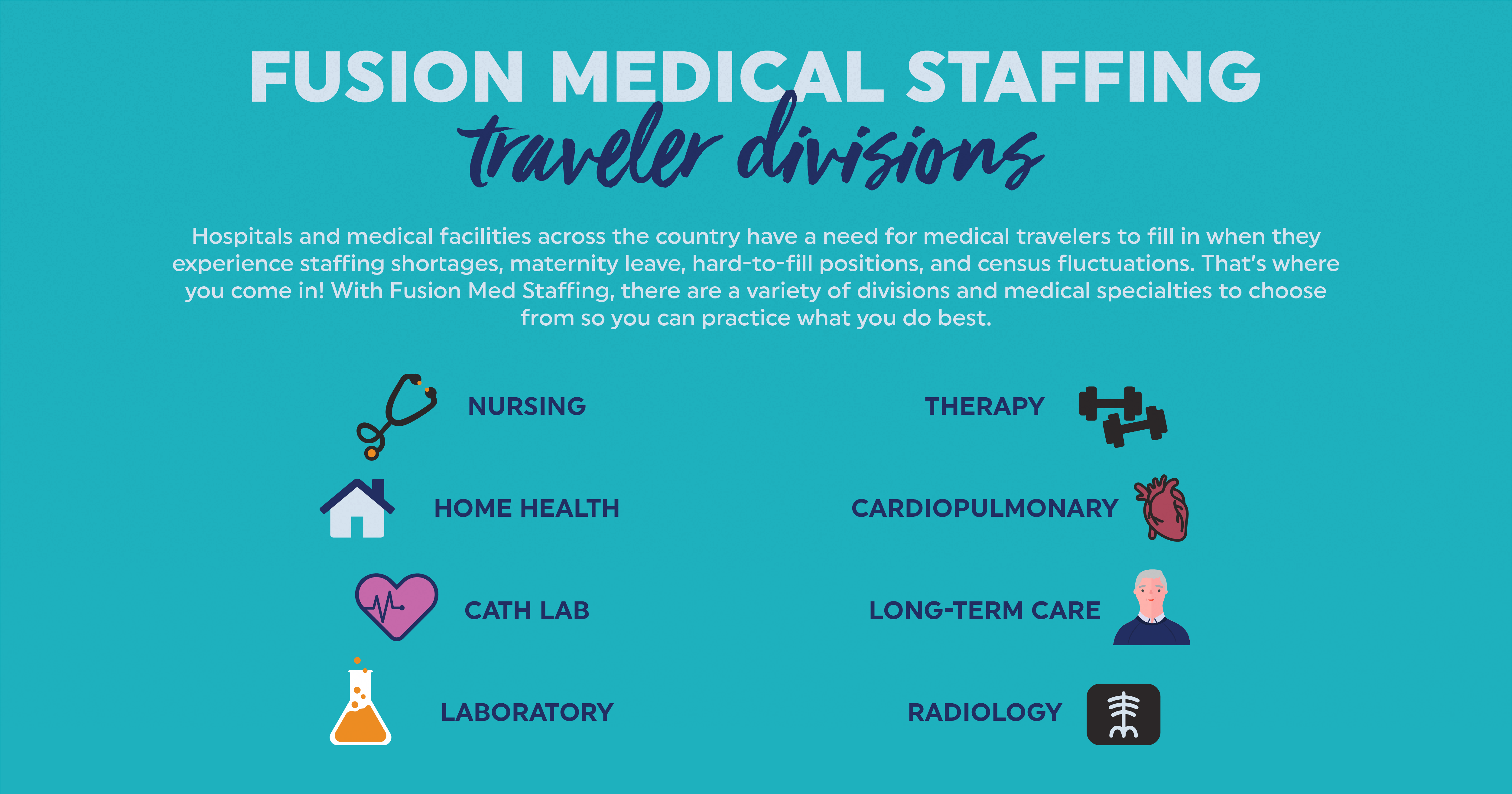 FUSION MEDICAL STAFFING
traveler divisions

Hospitals and medical facilities across the country have a need for medical travelers to fill in when they experience staffing shortages, maternity leave, hard-to-fill positions, and census fluctuations. That's where you come in! With Fusion Med Staffing, there are a variety of divisions and medical specialties to choose from so you can practice what you do best.

NURSING

HOME HEALTH

CATH LAB

LABORATORY

THERAPY

CARDIOPULMONARY

LONG-TERM CARE

RADIOLOGY