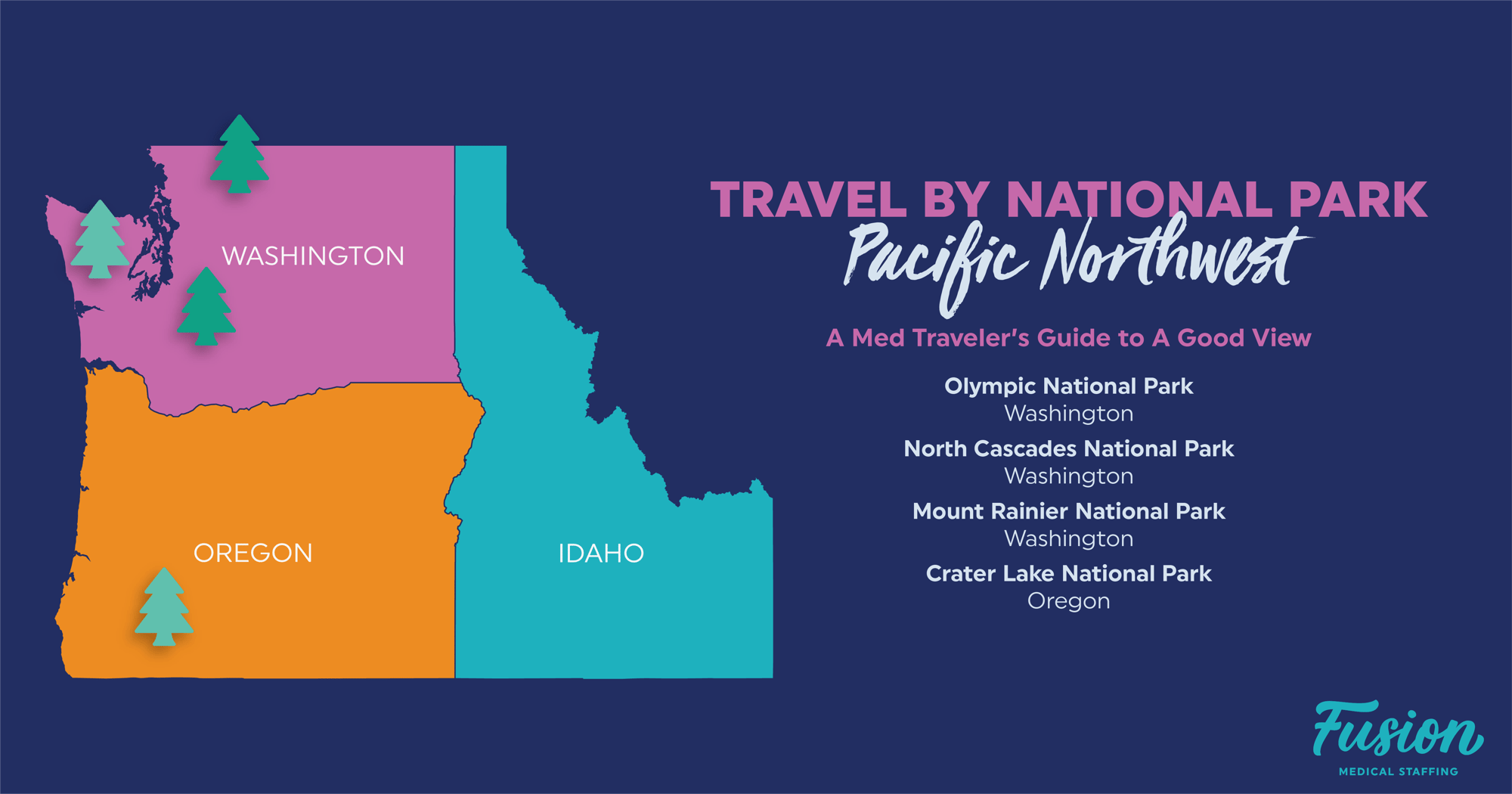 WASHINGTON

OREGON

IDAHO

TRAVEL BY NATIONAL PARK
Pacific Northwest

A Med Traveler's Guide to A Good View

Olympic National Park
Washington

North Cascades National Park
Washington

Mount Rainier National Park
Washington

Crater Lake National Park
Oregon

Fusion
MEDICAL STAFFING