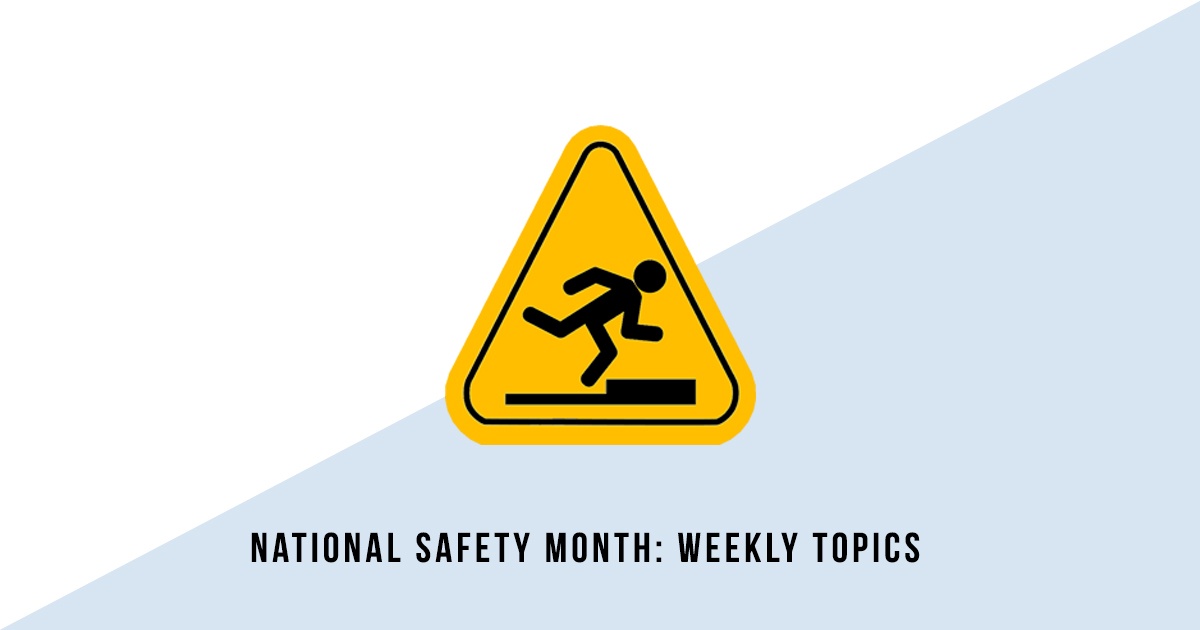 NATIONAL SAFETY MONTH: WEEKLY TOPICS